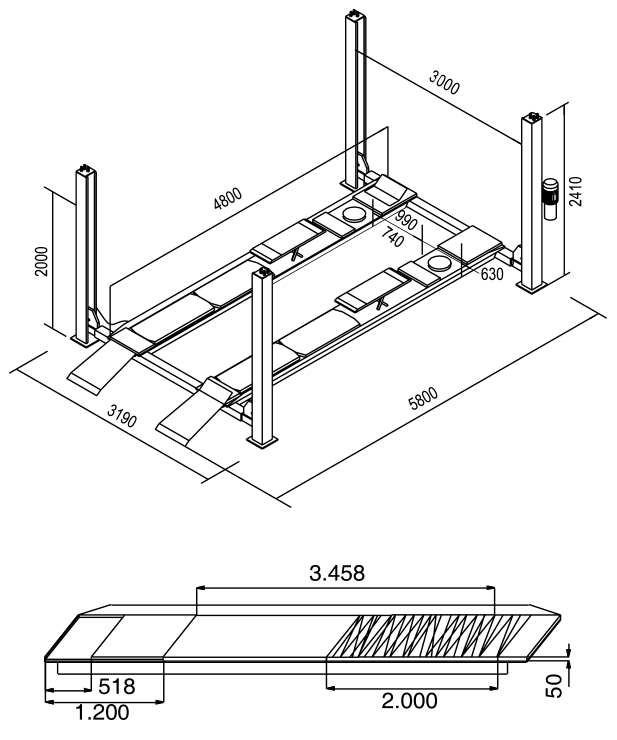 3000
4800
2410
2000
990
740
630
3190
5800
3.458
518
1.200
2.000
50